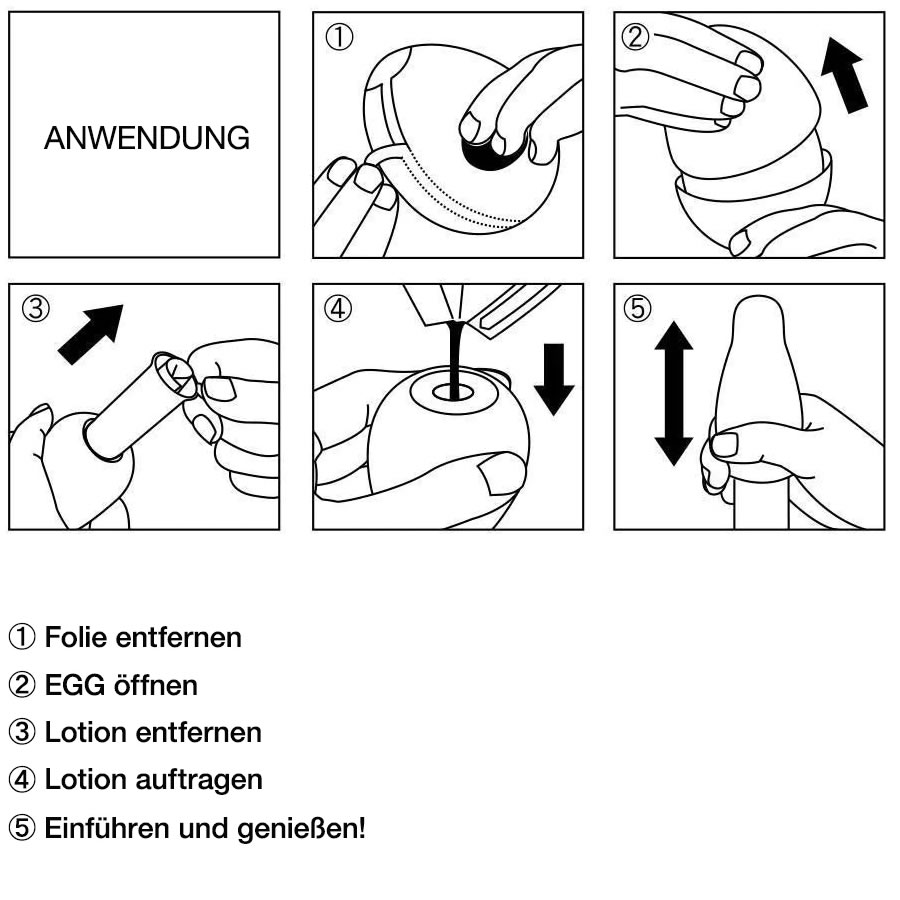 ANWENDUNG

①

②

③

④

⑤

① Folie entfernen

② EGG öffnen

③ Lotion entfernen

④ Lotion auftragen

⑤ Einführen und genießen!